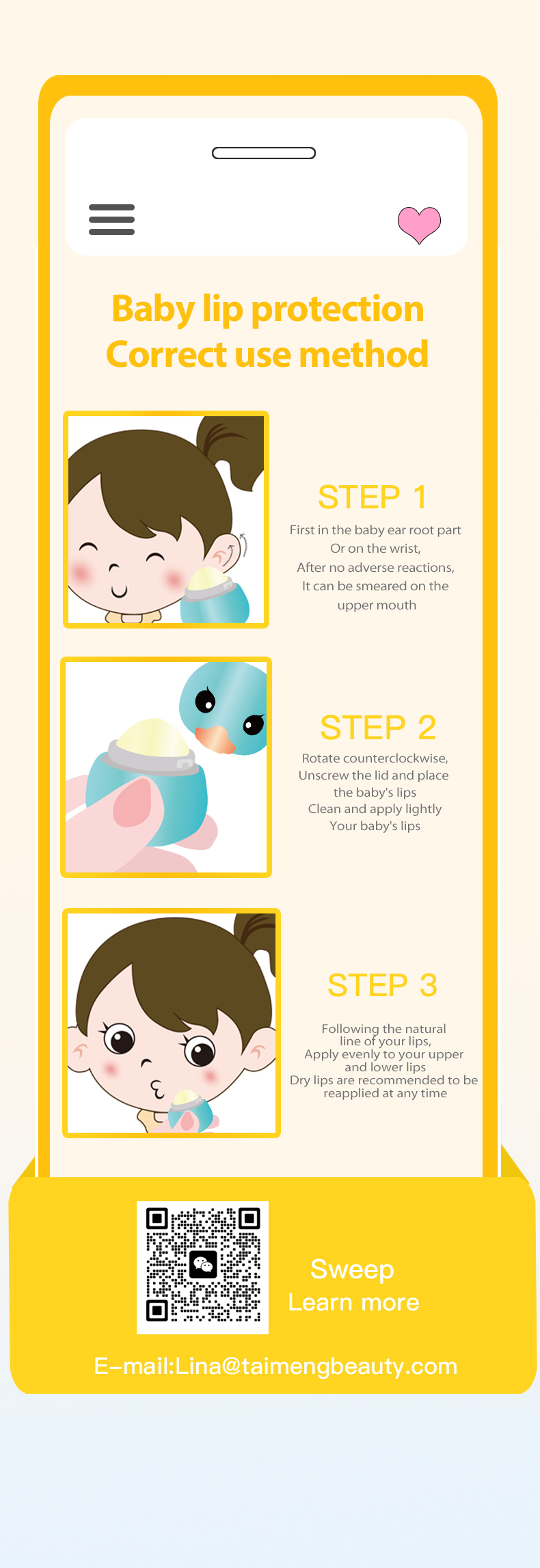 Baby lip protection
Correct use method

STEP 1

First in the baby ear root part
Or on the wrist,
After no adverse reactions,
It can be smeared on the upper mouth

STEP 2

Rotate counterclockwise,
Unscrew the lid and place the baby's lips
Clean and apply lightly
Your baby's lips

STEP 3

Following the natural line of your lips,
Apply evenly to your upper and lower lips
Dry lips are recommended to be reapplied at any time

Sweep
Learn more

E-mail:Lina@taimengbeauty.com