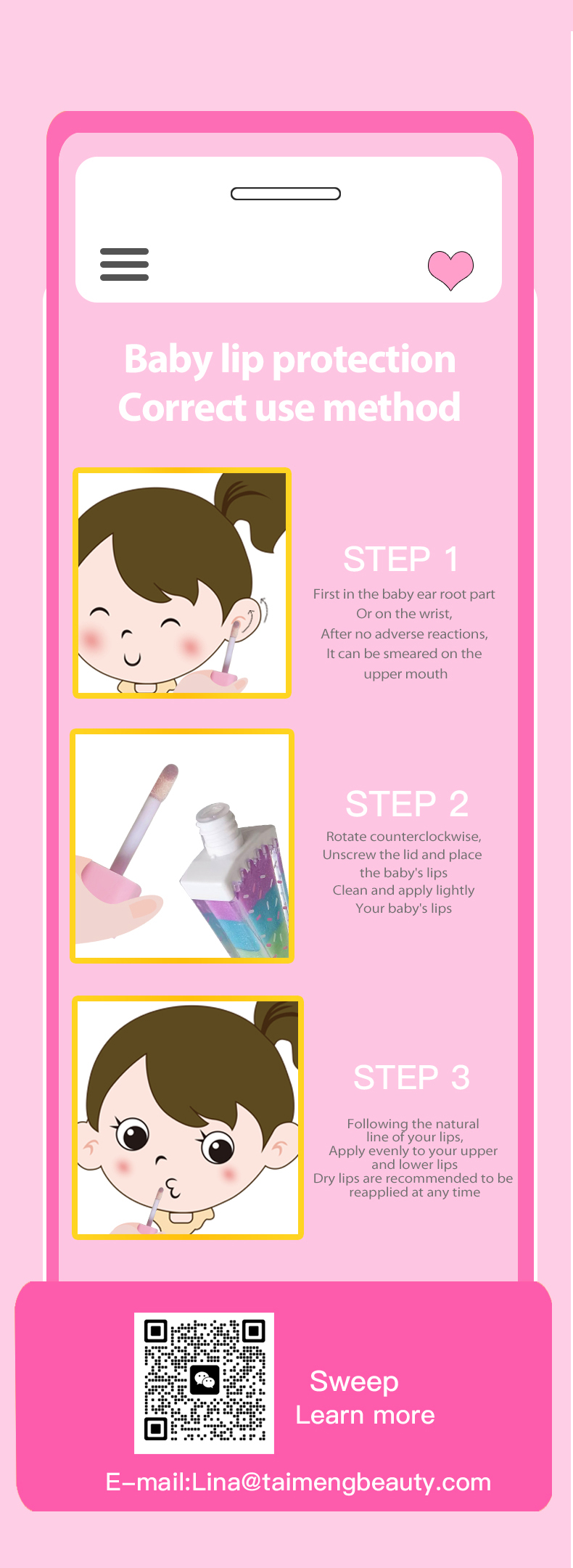 Baby lip protection
Correct use method

STEP 1
First in the baby ear root part
Or on the wrist,
After no adverse reactions,
It can be smeared on the upper mouth

STEP 2
Rotate counterclockwise,
Unscrew the lid and place the baby's lips
Clean and apply lightly
Your baby's lips

STEP 3
Following the natural line of your lips,
Apply evenly to your upper and lower lips
Dry lips are recommended to be reapplied at any time

Sweep
Learn more

E-mail:Lina@taimengbeauty.com