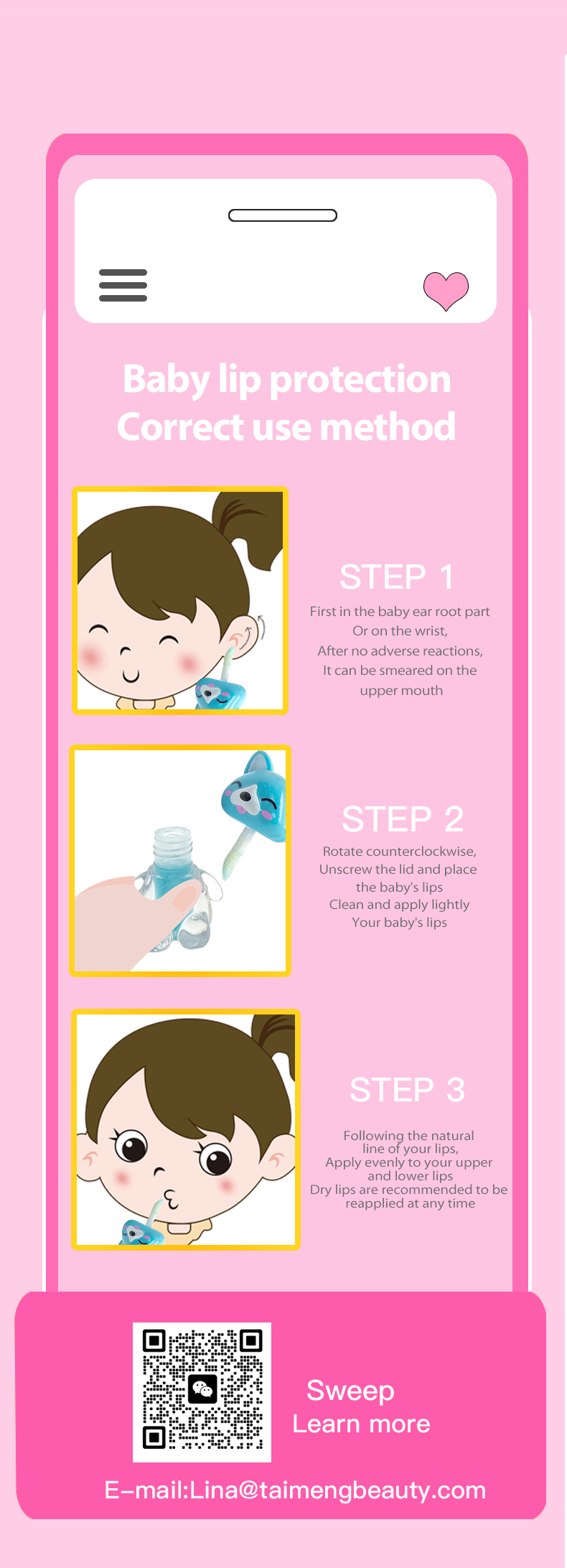 Baby lip protection
Correct use method

STEP 1
First in the baby ear root part
Or on the wrist,
After no adverse reactions,
It can be smeared on the upper mouth

STEP 2
Rotate counterclockwise,
Unscrew the lid and place the baby's lips
Clean and apply lightly
Your baby's lips

STEP 3
Following the natural line of your lips,
Apply evenly to your upper and lower lips
Dry lips are recommended to be reapplied at any time

Sweep
Learn more

E-mail:Lina@taimengbeauty.com