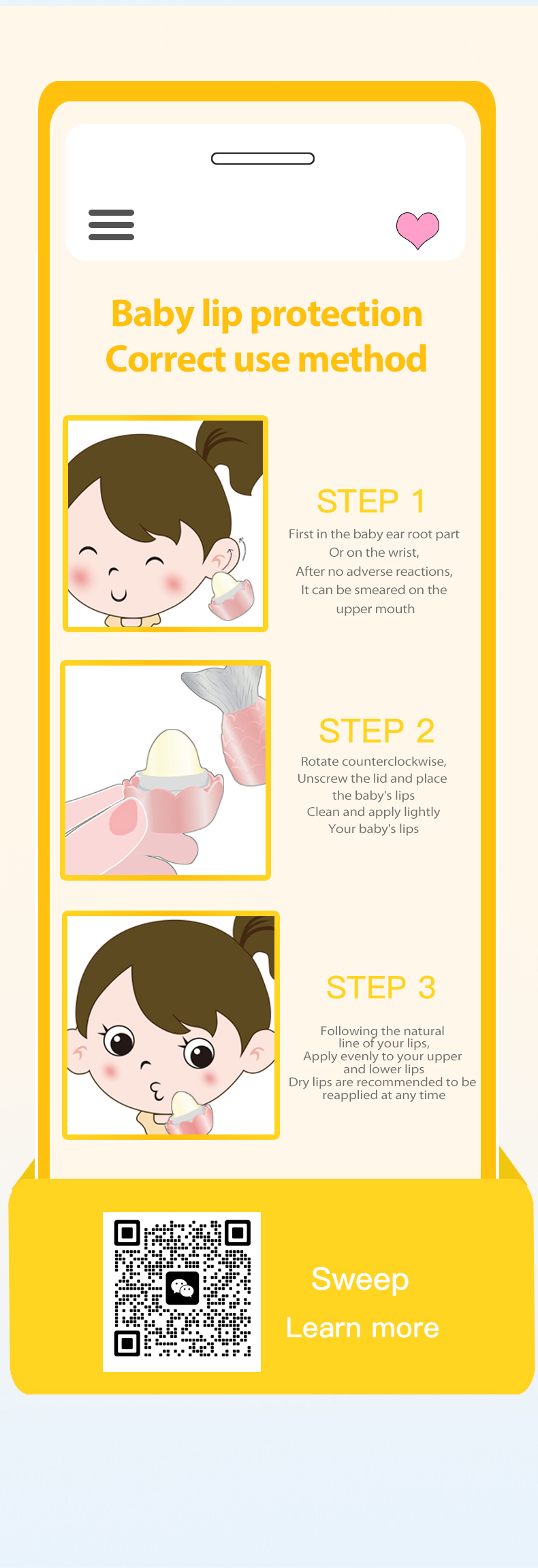 Baby lip protection
Correct use method

STEP 1
First in the baby ear root part
Or on the wrist,
After no adverse reactions,
It can be smeared on the
upper mouth

STEP 2
Rotate counterclockwise,
Unscrew the lid and place
the baby's lips
Clean and apply lightly
Your baby's lips

STEP 3
Following the natural
line of your lips,
Apply evenly to your upper
and lower lips
Dry lips are recommended to be
reapplied at any time

Sweep
Learn more