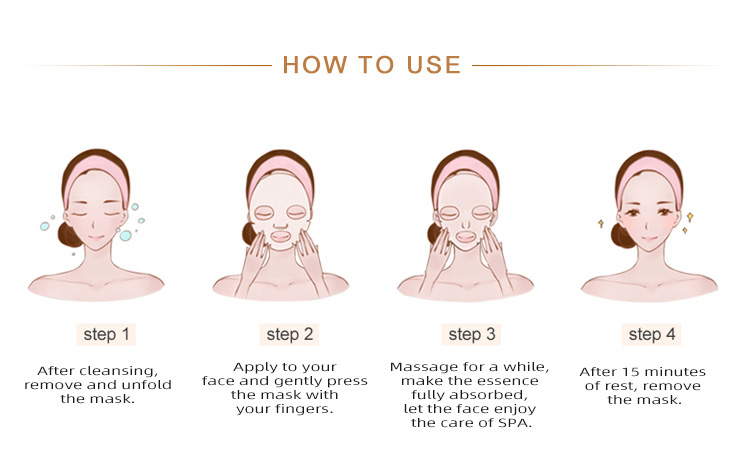 HOW TO USE

step 1

After cleansing, remove and unfold the mask.

step 2

Apply to your face and gently press the mask with your fingers.

step 3

Massage for a while, make the essence fully absorbed, let the face enjoy the care of SPA.

step 4

After 15 minutes of rest, remove the mask.