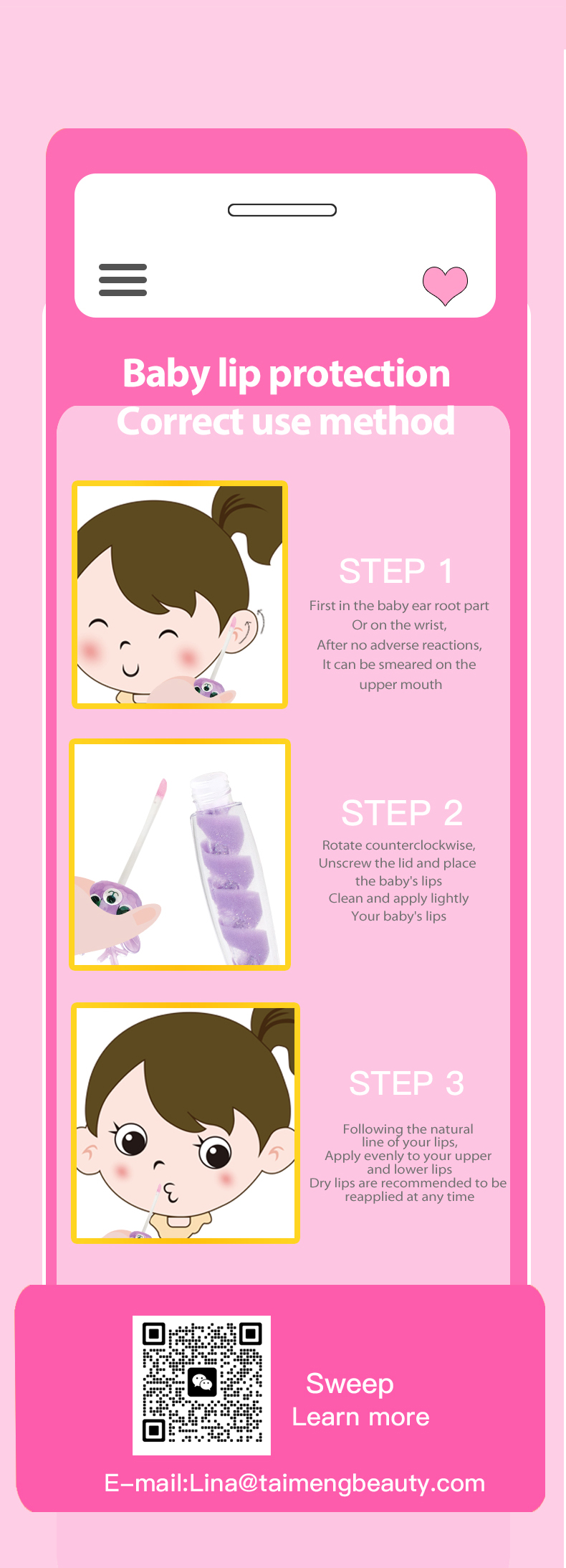 Baby lip protection
Correct use method

STEP 1
First in the baby ear root part
Or on the wrist,
After no adverse reactions,
It can be smeared on the
upper mouth

STEP 2
Rotate counterclockwise,
Unscrew the lid and place
the baby's lips
Clean and apply lightly
Your baby's lips

STEP 3
Following the natural
line of your lips,
Apply evenly to your upper
and lower lips
Dry lips are recommended to be
reapplied at any time

Sweep
Learn more

E-mail:Lina@taimengbeauty.com