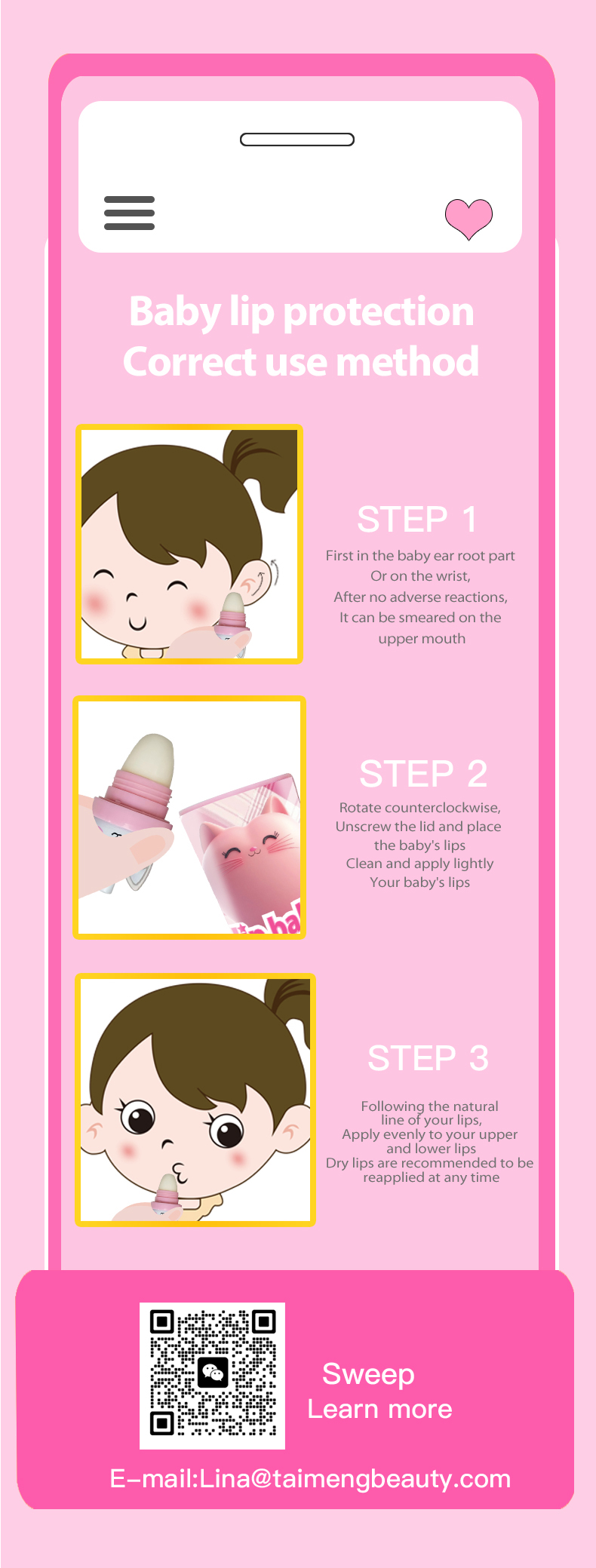 Baby lip protection
Correct use method

STEP 1
First in the baby ear root part
Or on the wrist,
After no adverse reactions,
It can be smeared on the upper mouth

STEP 2
Rotate counterclockwise,
Unscrew the lid and place the baby's lips
Clean and apply lightly
Your baby's lips

STEP 3
Following the natural line of your lips,
Apply evenly to your upper and lower lips
Dry lips are recommended to be reapplied at any time

Sweep
Learn more

E-mail:Lina@taimengbeauty.com