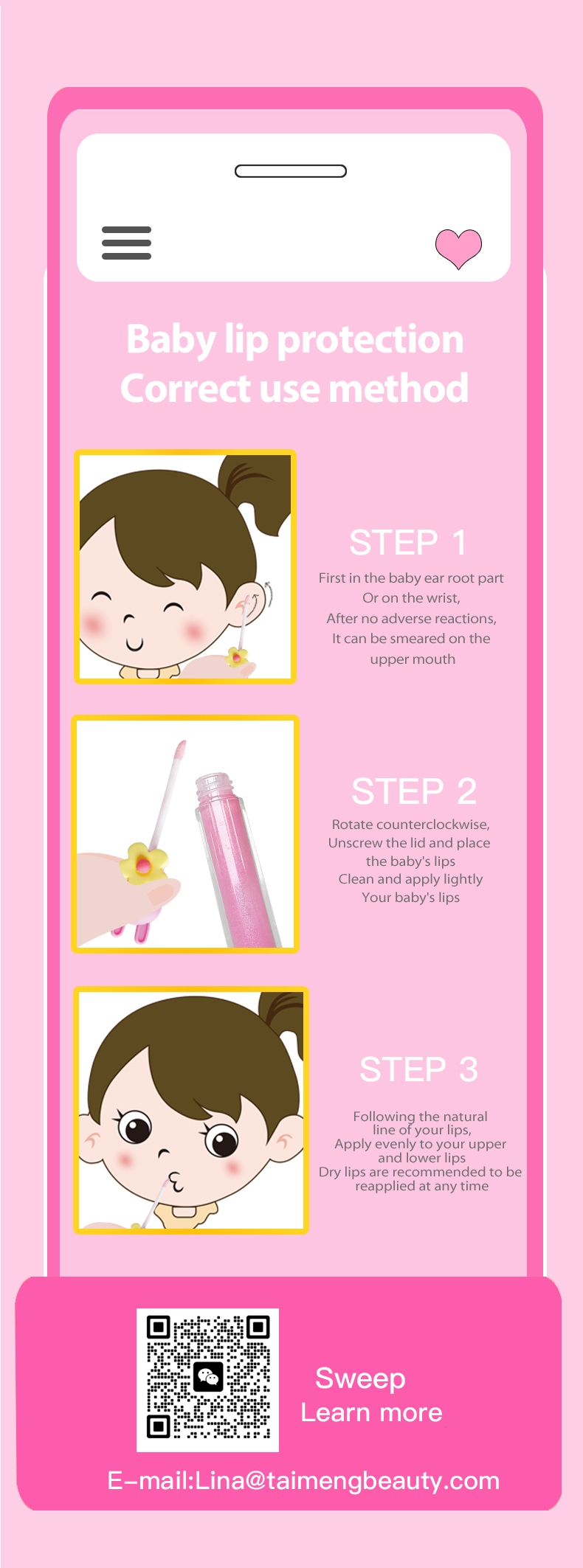 Baby lip protection
Correct use method

STEP 1
First in the baby ear root part
Or on the wrist,
After no adverse reactions,
It can be smeared on the
upper mouth

STEP 2
Rotate counterclockwise,
Unscrew the lid and place
the baby's lips
Clean and apply lightly
Your baby's lips

STEP 3
Following the natural
line of your lips,
Apply evenly to your upper
and lower lips
Dry lips are recommended to be
reapplied at any time

Sweep
Learn more

E-mail:Lina@taimengbeauty.com