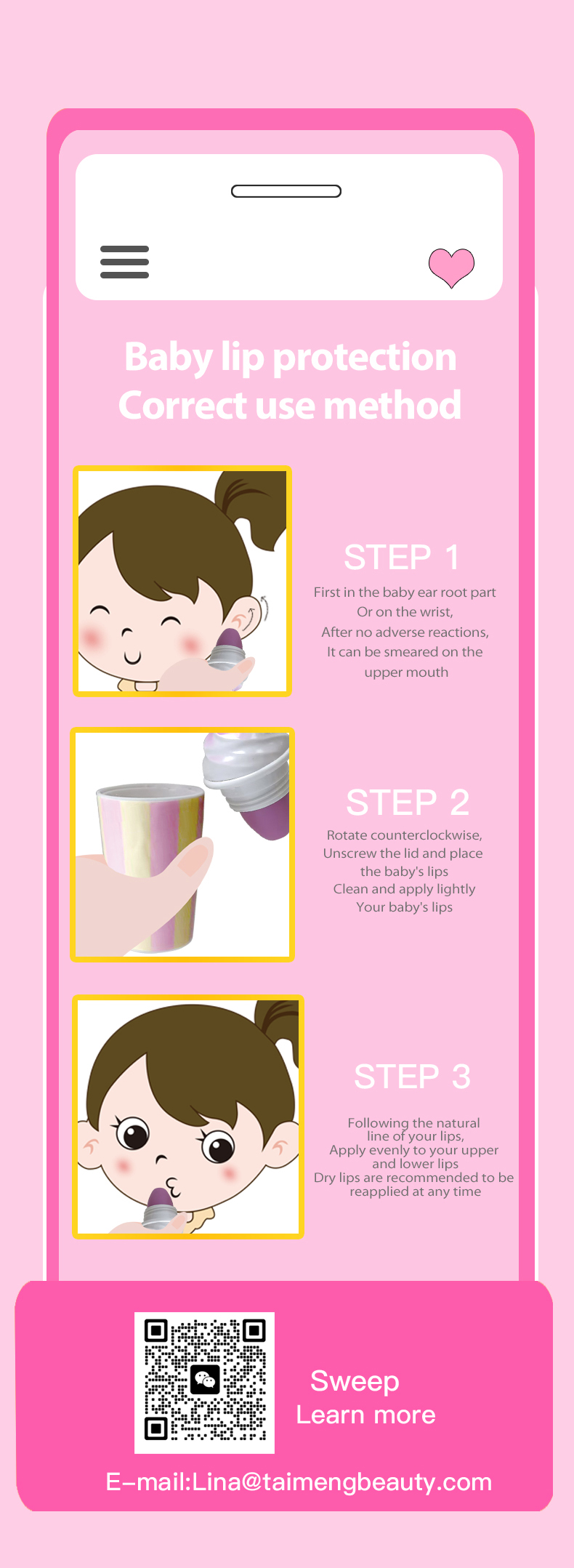 Baby lip protection
Correct use method

STEP 1

First in the baby ear root part
Or on the wrist,
After no adverse reactions,
It can be smeared on the
upper mouth

STEP 2

Rotate counterclockwise,
Unscrew the lid and place
the baby's lips
Clean and apply lightly
Your baby's lips

STEP 3

Following the natural
line of your lips,
Apply evenly to your upper
and lower lips
Dry lips are recommended to be
reapplied at any time

Sweep
Learn more

E-mail:Lina@taimengbeauty.com