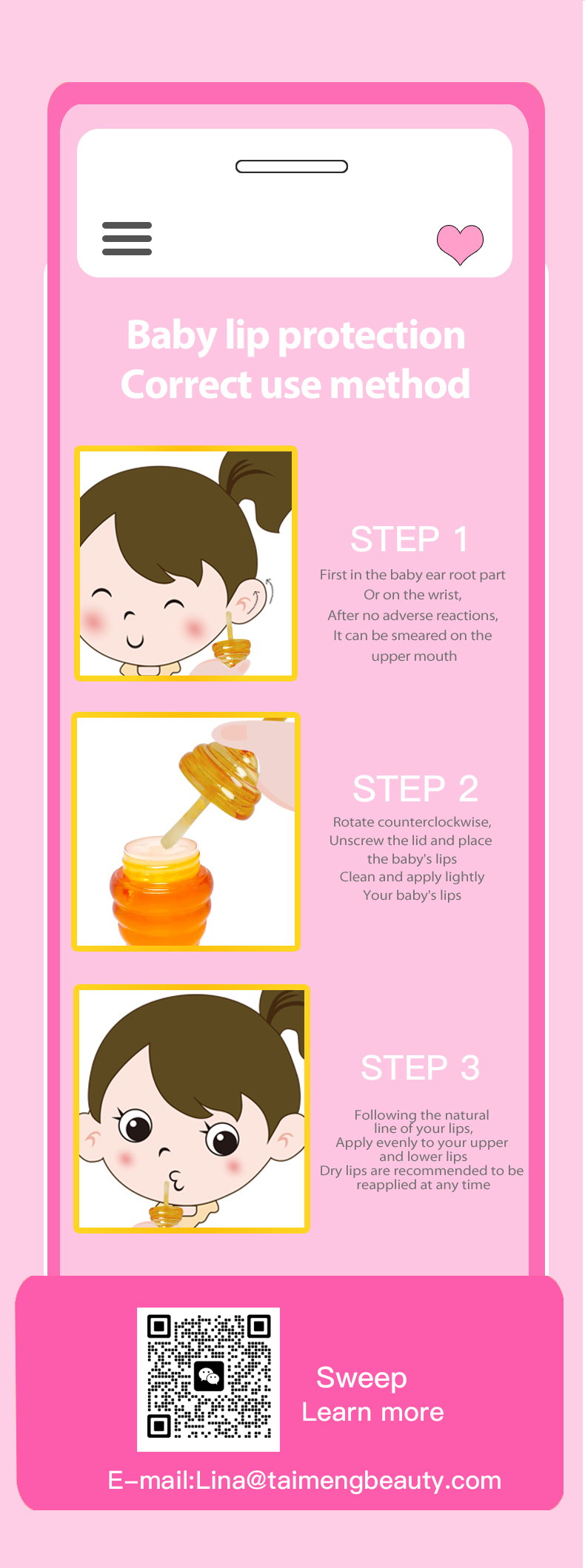 Baby lip protection
Correct use method

STEP 1
First in the baby ear root part
Or on the wrist,
After no adverse reactions,
It can be smeared on the
upper mouth

STEP 2
Rotate counterclockwise,
Unscrew the lid and place
the baby's lips
Clean and apply lightly
Your baby's lips

STEP 3
Following the natural
line of your lips,
Apply evenly to your upper
and lower lips
Dry lips are recommended to be
reapplied at any time

Sweep
Learn more

E-mail:Lina@taimengbeauty.com