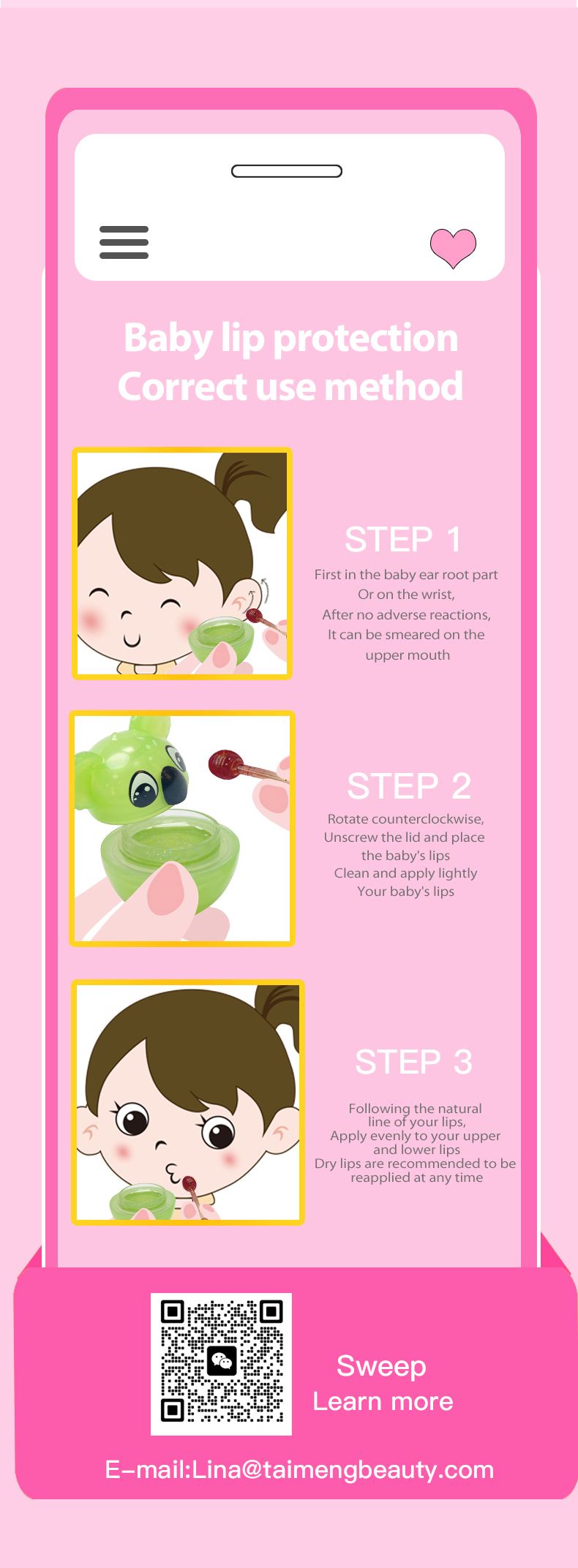 Baby lip protection
Correct use method

STEP 1

First in the baby ear root part
Or on the wrist,
After no adverse reactions,
It can be smeared on the
upper mouth

STEP 2

Rotate counterclockwise,
Unscrew the lid and place
the baby's lips
Clean and apply lightly
Your baby's lips

STEP 3

Following the natural
line of your lips,
Apply evenly to your upper
and lower lips
Dry lips are recommended to be
reapplied at any time

Sweep
Learn more

E-mail:Lina@taimengbeauty.com