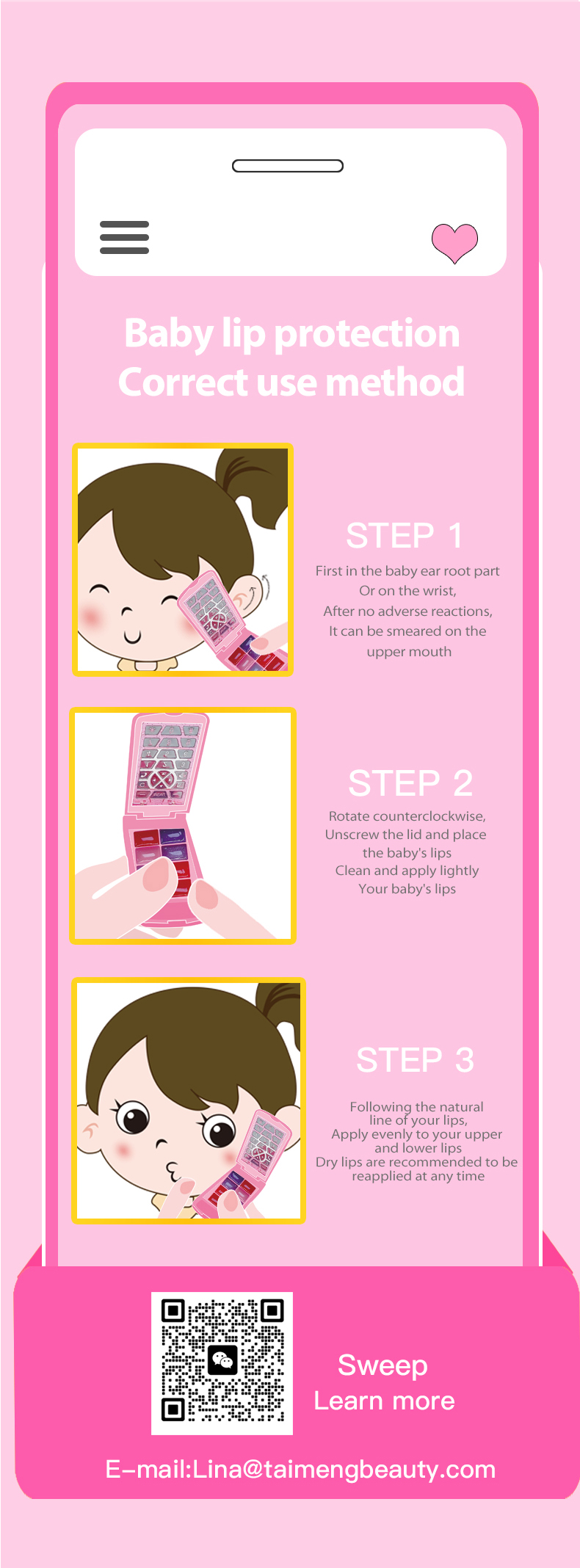 Baby lip protection
Correct use method

STEP 1

First in the baby ear root part
Or on the wrist,
After no adverse reactions,
It can be smeared on the
upper mouth

STEP 2

Rotate counterclockwise,
Unscrew the lid and place
the baby's lips
Clean and apply lightly
Your baby's lips

STEP 3

Following the natural
line of your lips,
Apply evenly to your upper
and lower lips
Dry lips are recommended to be
reapplied at any time

Sweep
Learn more

E-mail:Lina@taimengbeauty.com