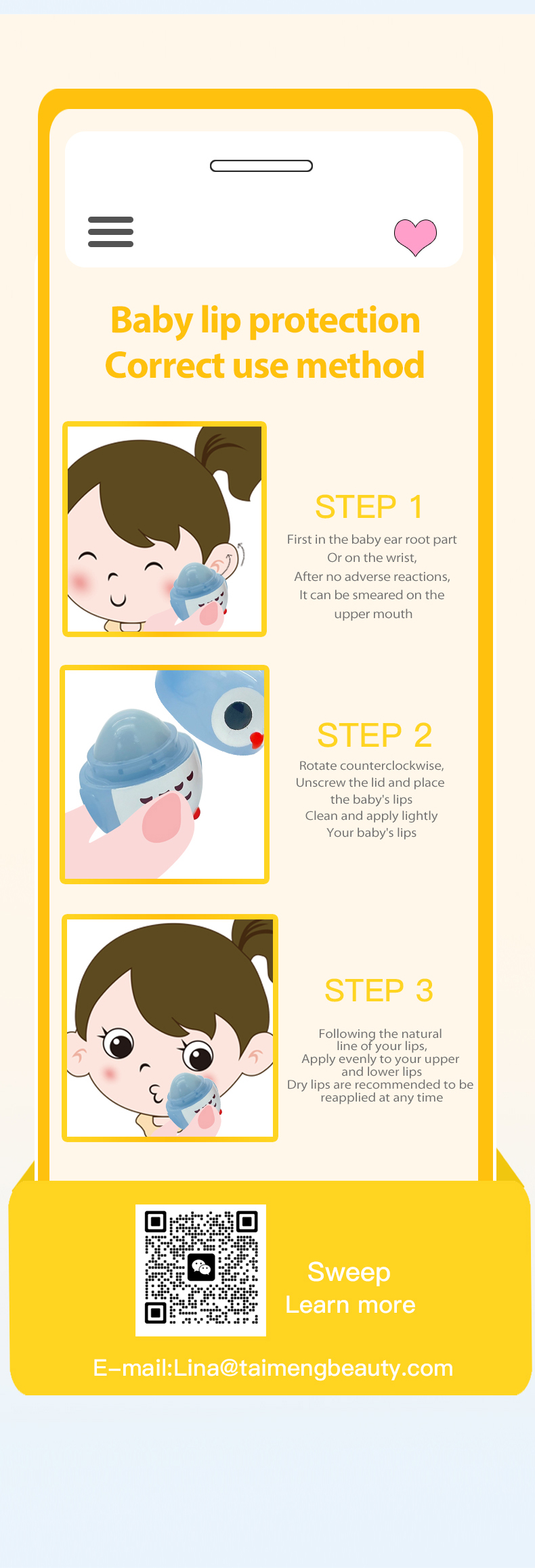 Baby lip protection
Correct use method

STEP 1
First in the baby ear root part
Or on the wrist,
After no adverse reactions,
It can be smeared on the upper mouth

STEP 2
Rotate counterclockwise,
Unscrew the lid and place the baby's lips
Clean and apply lightly
Your baby's lips

STEP 3
Following the natural line of your lips,
Apply evenly to your upper and lower lips
Dry lips are recommended to be reapplied at any time

Sweep
Learn more

E-mail:Lina@taimengbeauty.com