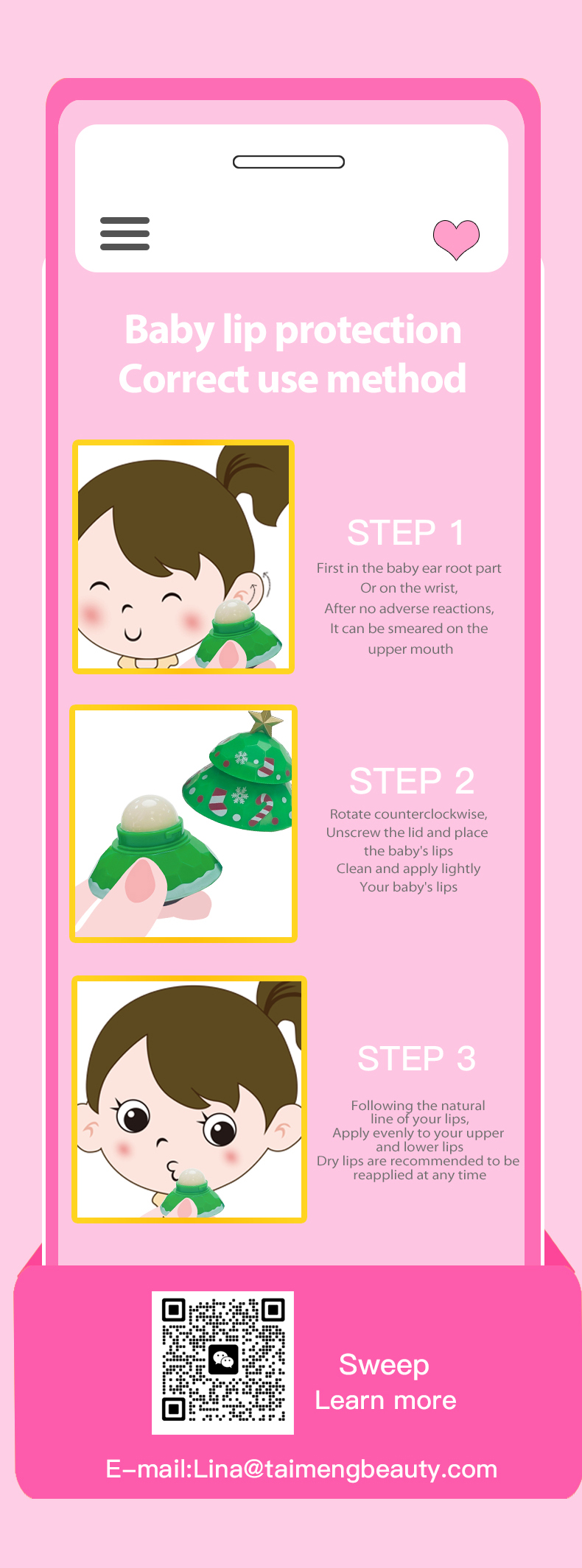 Baby lip protection
Correct use method

STEP 1
First in the baby ear root part
Or on the wrist,
After no adverse reactions,
It can be smeared on the
upper mouth

STEP 2
Rotate counterclockwise,
Unscrew the lid and place
the baby's lips
Clean and apply lightly
Your baby's lips

STEP 3
Following the natural
line of your lips,
Apply evenly to your upper
and lower lips
Dry lips are recommended to be
reapplied at any time

Sweep
Learn more

E-mail:Lina@taimengbeauty.com