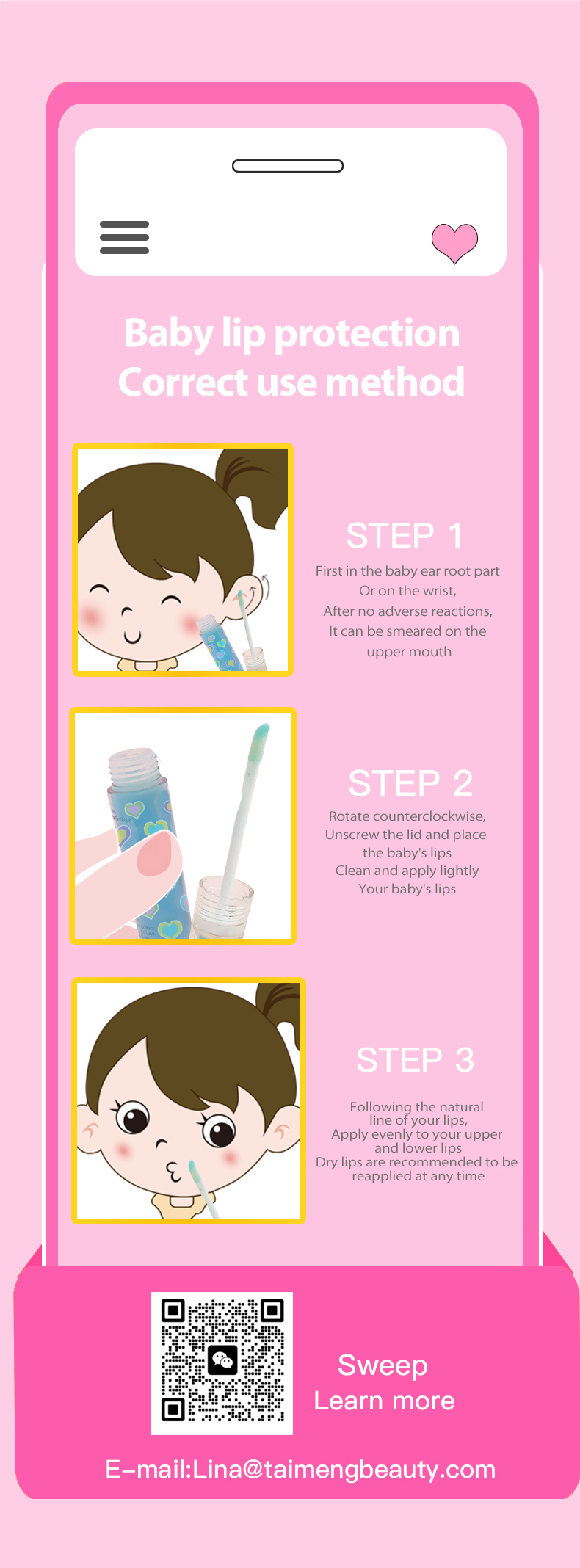 Baby lip protection
Correct use method

STEP 1

First in the baby ear root part
Or on the wrist,
After no adverse reactions,
It can be smeared on the
upper mouth

STEP 2

Rotate counterclockwise,
Unscrew the lid and place
the baby's lips
Clean and apply lightly
Your baby's lips

STEP 3

Following the natural
line of your lips,
Apply evenly to your upper
and lower lips
Dry lips are recommended to be
reapplied at any time

Sweep
Learn more

E-mail:Lina@taimengbeauty.com