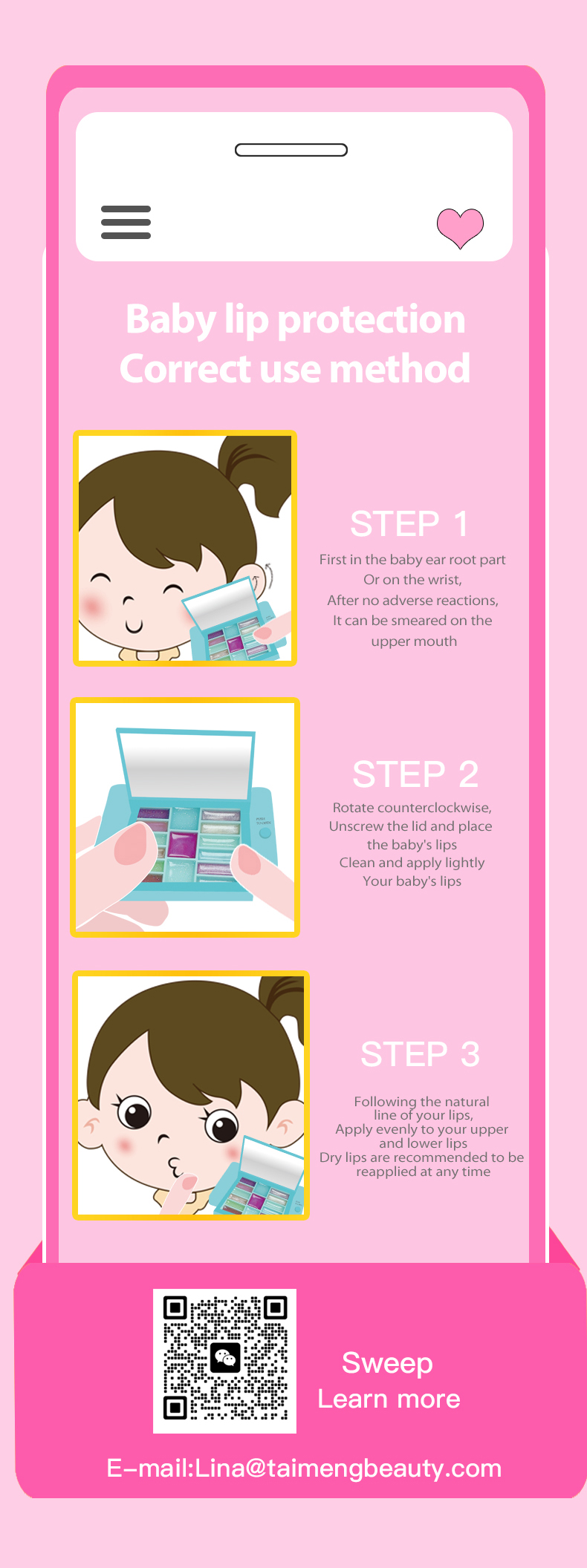 Baby lip protection
Correct use method

STEP 1
First in the baby ear root part
Or on the wrist,
After no adverse reactions,
It can be smeared on the upper mouth

STEP 2
Rotate counterclockwise,
Unscrew the lid and place the baby's lips
Clean and apply lightly
Your baby's lips

STEP 3
Following the natural line of your lips,
Apply evenly to your upper and lower lips
Dry lips are recommended to be reapplied at any time

Sweep
Learn more

E-mail:Lina@taimengbeauty.com