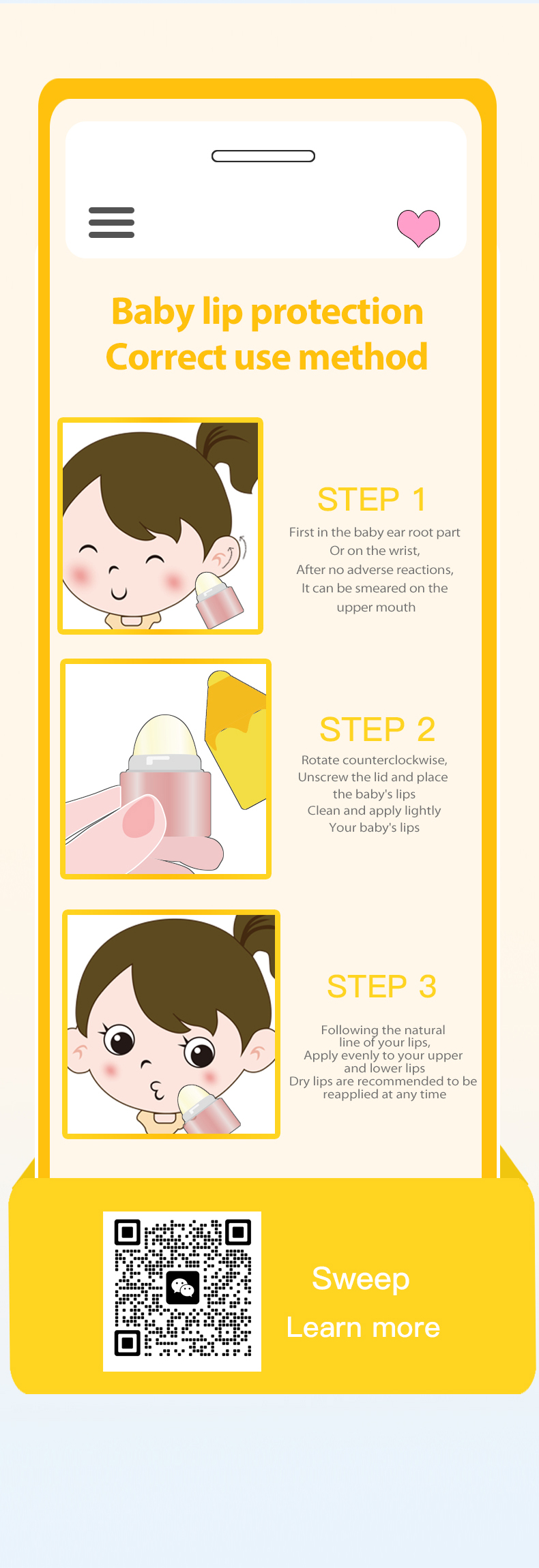 Baby lip protection
Correct use method

STEP 1

First in the baby ear root part
Or on the wrist,
After no adverse reactions,
It can be smeared on the
upper mouth

STEP 2

Rotate counterclockwise,
Unscrew the lid and place
the baby's lips
Clean and apply lightly
Your baby's lips

STEP 3

Following the natural
line of your lips,
Apply evenly to your upper
and lower lips
Dry lips are recommended to be
reapplied at any time

Sweep
Learn more